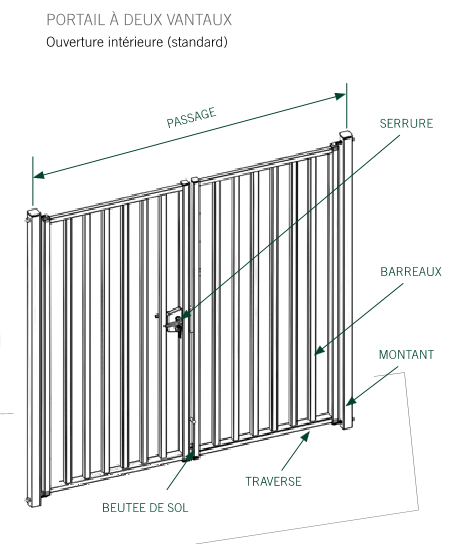 PORTAIL À DEUX VANTAUX
Ouverture intérieure (standard)

PASSAGE

SERRURE

BARREAUX

MONTANT

TRAVERSE

BEUTEE DE SOL